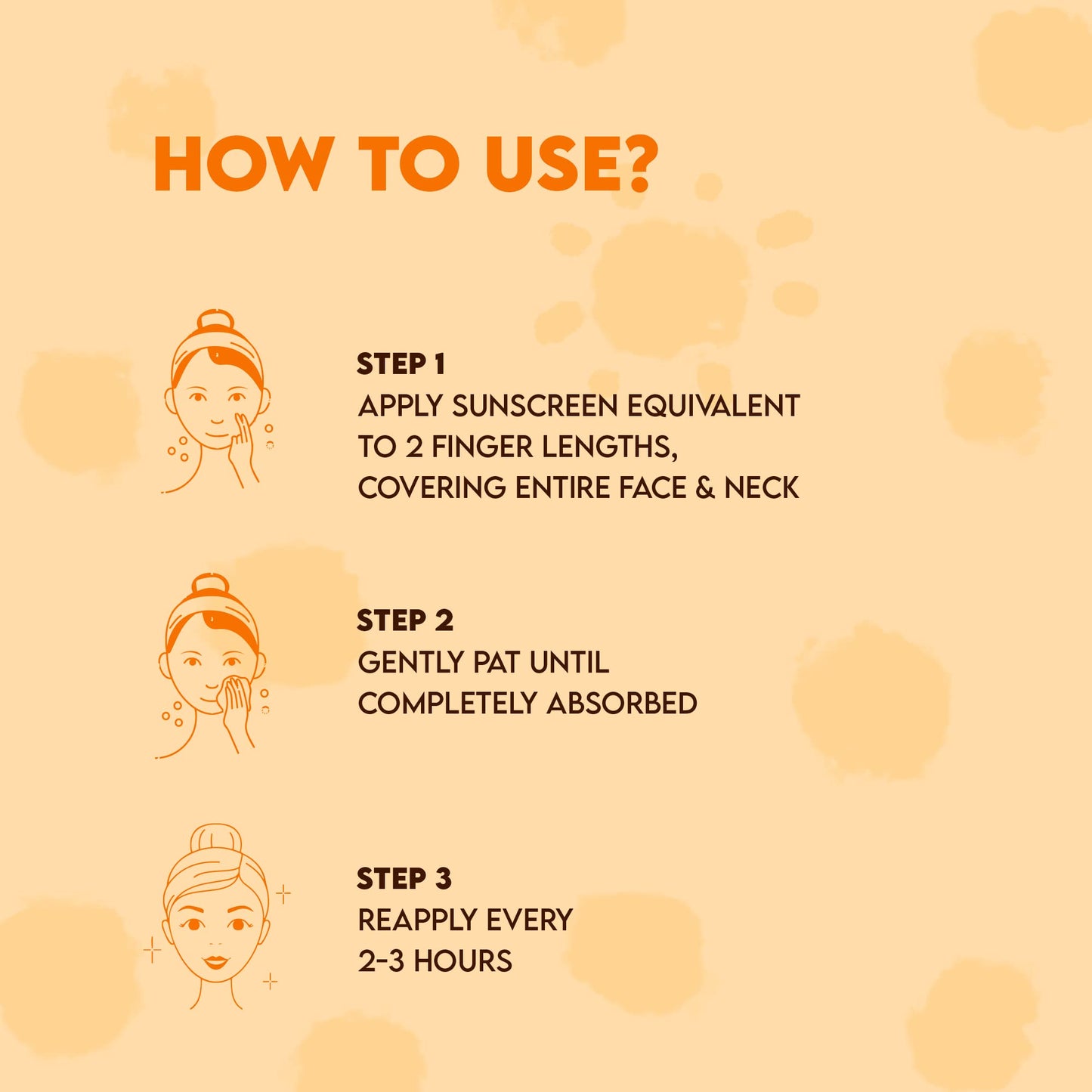 HOW TO USE?

STEP 1
APPLY SUNSCREEN EQUIVALENT TO 2 FINGER LENGTHS, COVERING ENTIRE FACE & NECK

STEP 2
GENTLY PAT UNTIL COMPLETELY ABSORBED

STEP 3
REAPPLY EVERY 2-3 HOURS