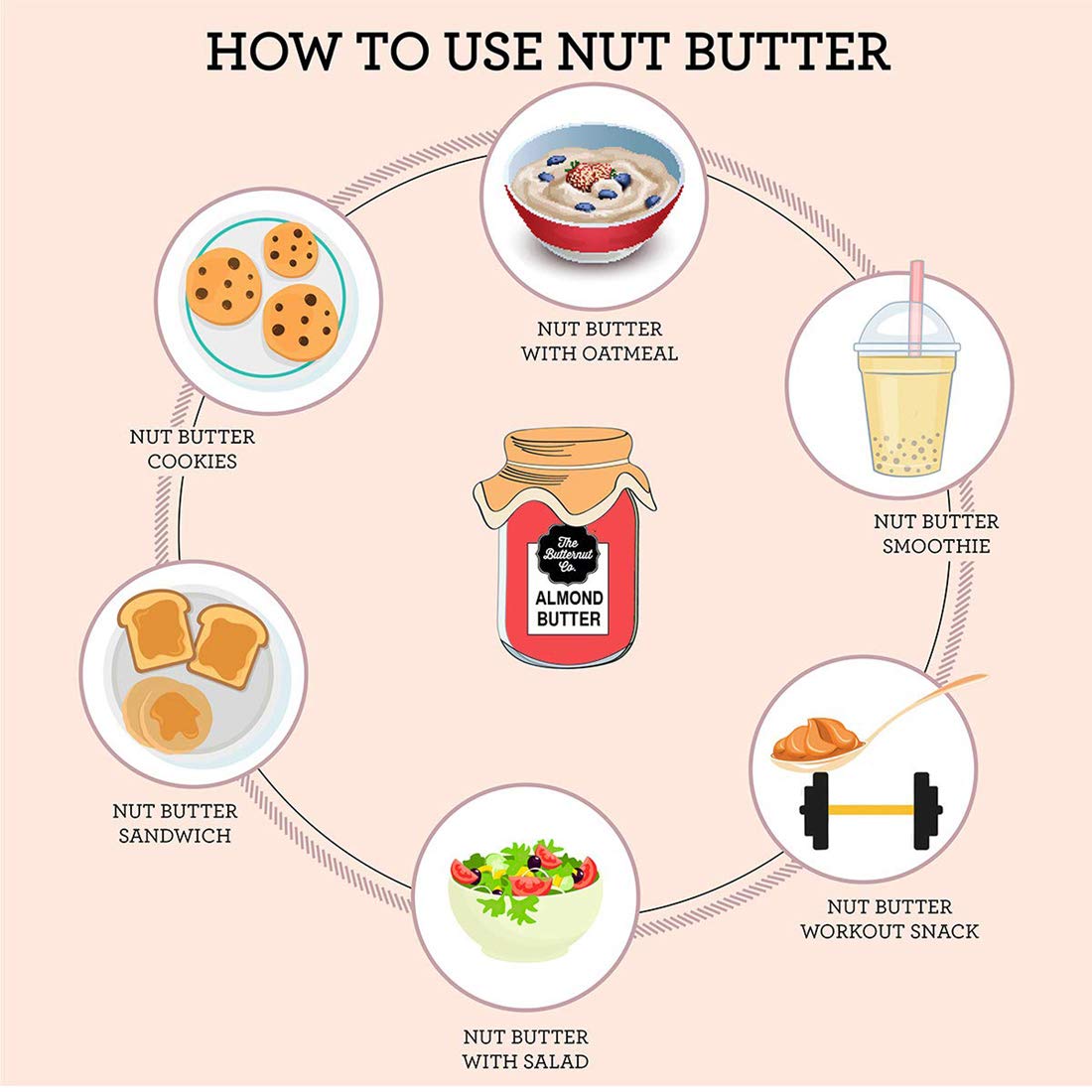 HOW TO USE NUT BUTTER

NUT BUTTER WITH OATMEAL

NUT BUTTER SMOOTHIE

NUT BUTTER WORKOUT SNACK

NUT BUTTER WITH SALAD

NUT BUTTER SANDWICH

NUT BUTTER COOKIES

The Butternut Co.

ALMOND BUTTER