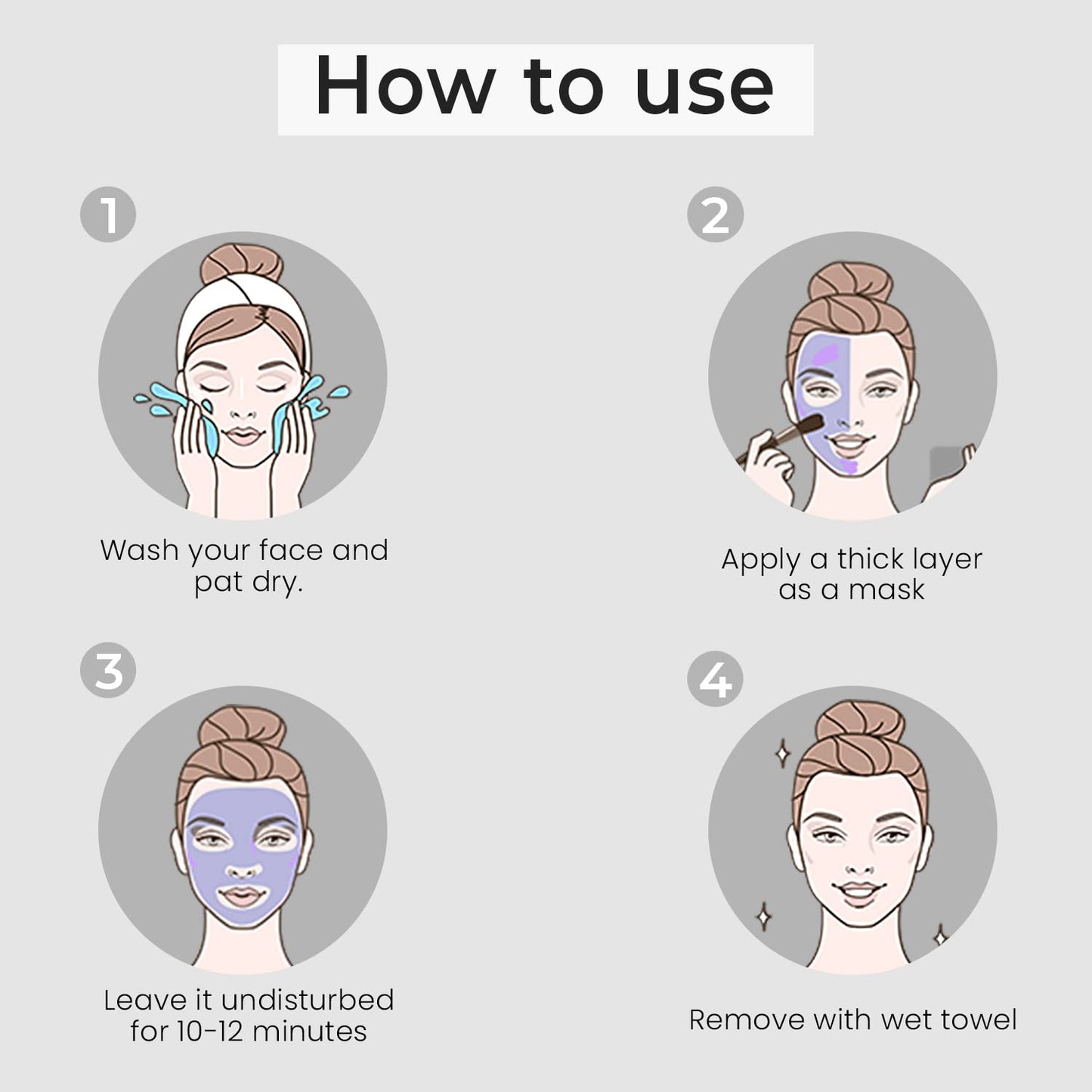 How to use

1

Wash your face and pat dry.

2

Apply a thick layer as a mask

3

Leave it undisturbed for 10-12 minutes

4

Remove with wet towel