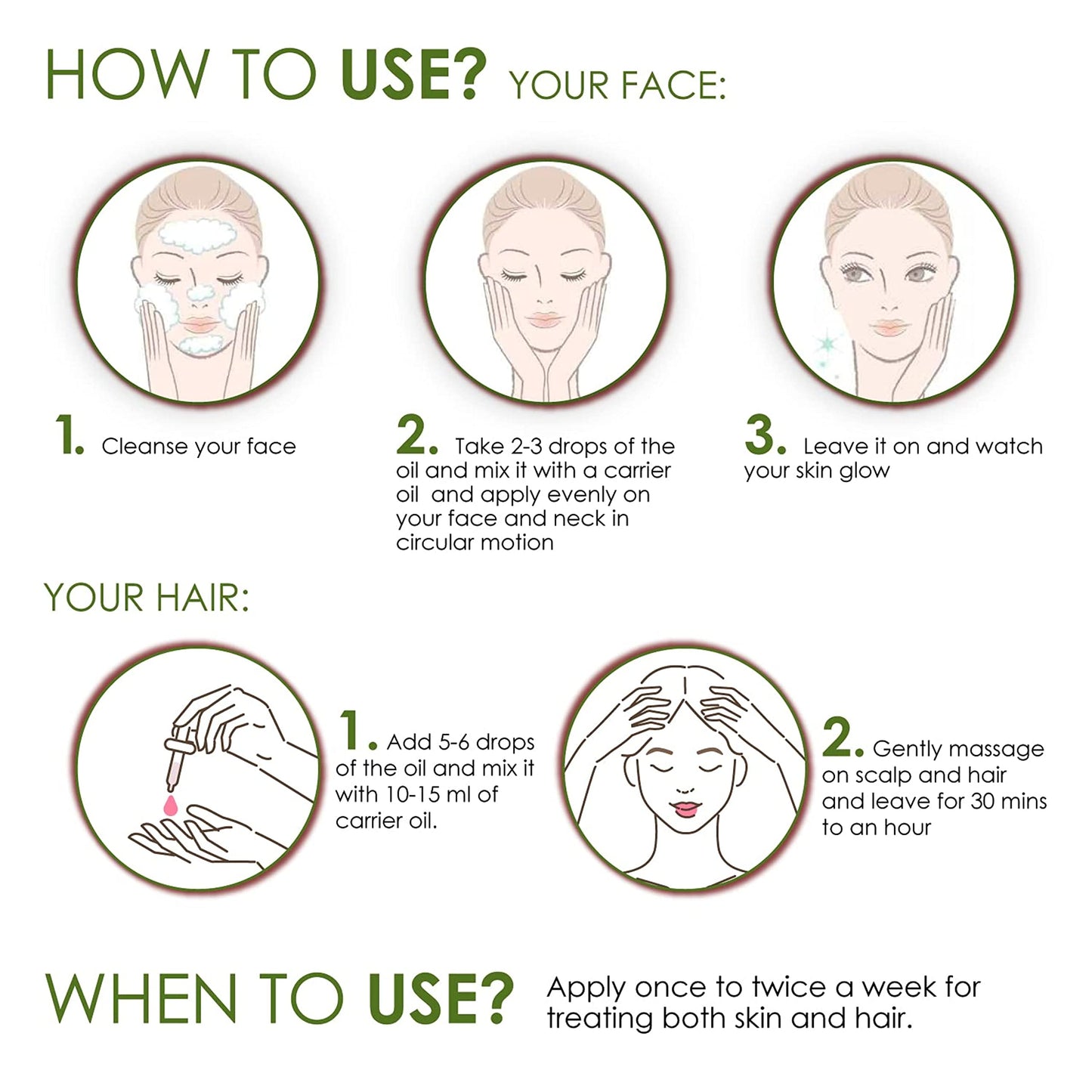 HOW TO USE? YOUR FACE:

1. Cleanse your face

2. Take 2-3 drops of the oil and mix it with a carrier oil and apply evenly on your face and neck in circular motion

3. Leave it on and watch your skin glow

YOUR HAIR:

1. Add 5-6 drops of the oil and mix it with 10-15 ml of carrier oil.

2. Gently massage on scalp and hair and leave for 30 mins to an hour

WHEN TO USE? Apply once to twice a week for treating both skin and hair.