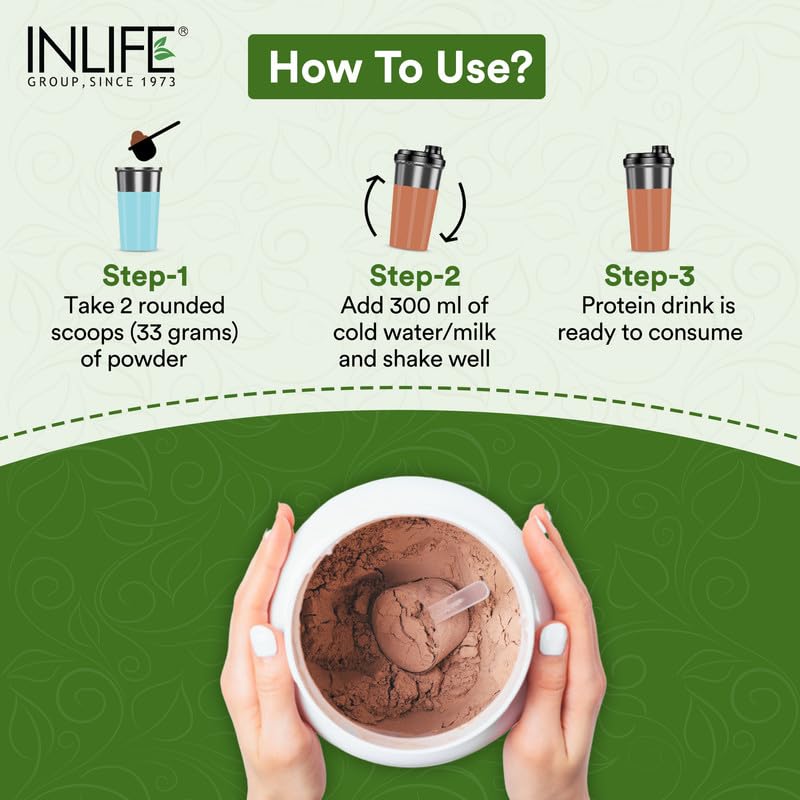 INLIFE®
GROUP, SINCE 1973

How To Use?

Step-1
Take 2 rounded scoops (33 grams) of powder

Step-2
Add 300 ml of cold water/milk and shake well

Step-3
Protein drink is ready to consume