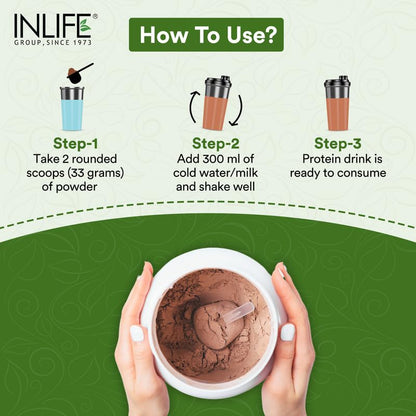 INLIFE®
GROUP, SINCE 1973

How To Use?

Step-1
Take 2 rounded scoops (33 grams) of powder

Step-2
Add 300 ml of cold water/milk and shake well

Step-3
Protein drink is ready to consume