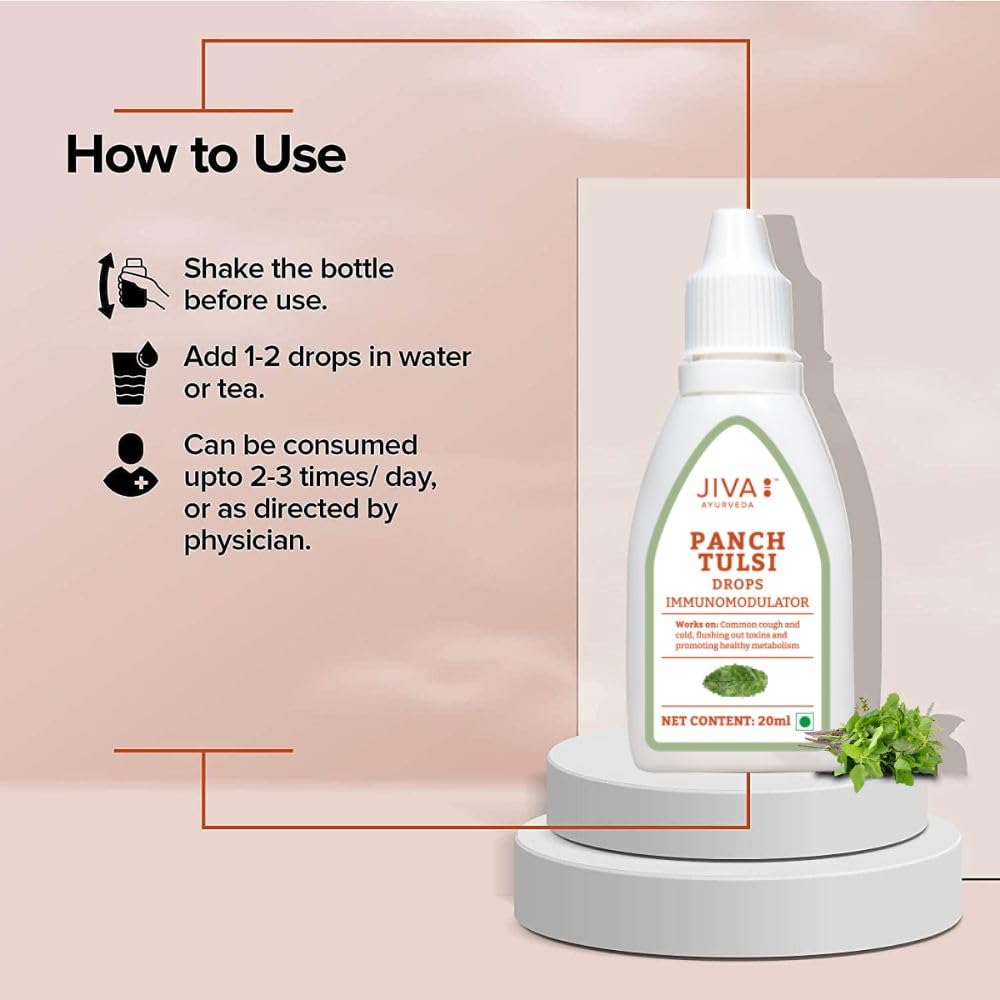 How to Use

Shake the bottle before use.

Add 1-2 drops in water or tea.

Can be consumed upto 2-3 times/ day, or as directed by physician.

JIVA
AYURVEDA

PANCH TULSI
DROPS
IMMUNOMODULATOR

Works on: Common cough and cold, flushing out toxins and promoting healthy metabolism

NET CONTENT: 20ml