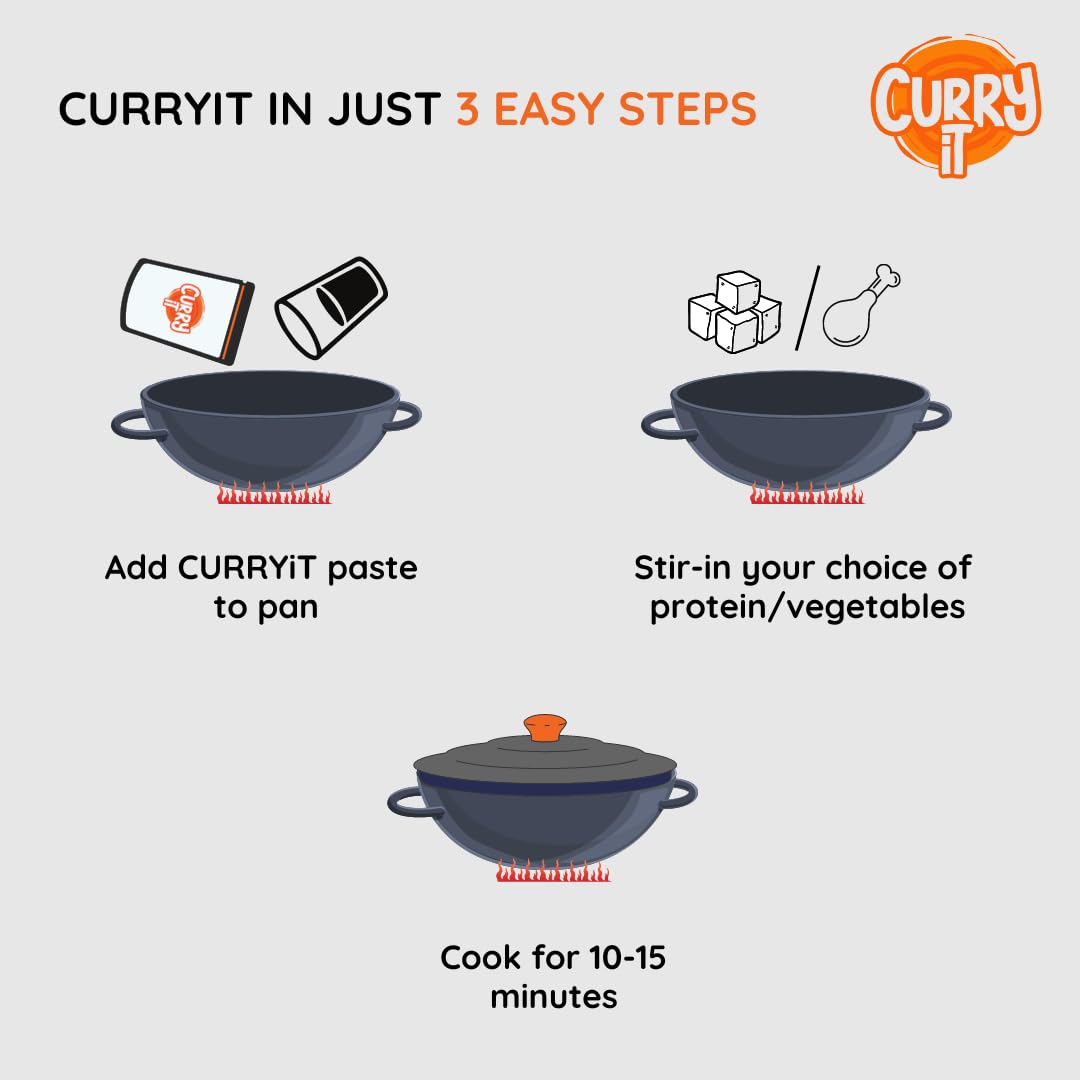 CURRYIT IN JUST 3 EASY STEPS

CURRY iT

CURRY iT

Add CURRYiT paste to pan

Stir-in your choice of protein/vegetables

Cook for 10-15 minutes