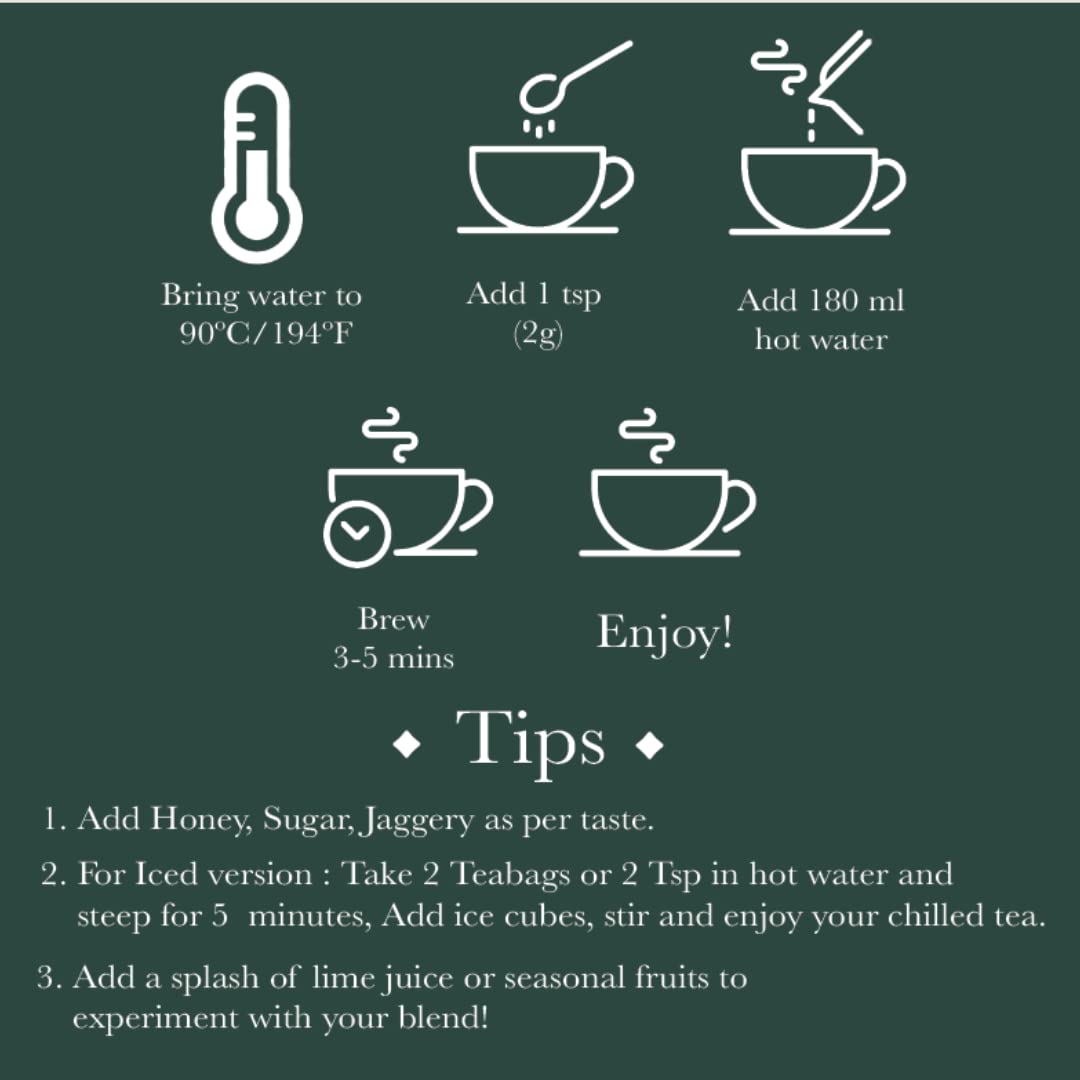 Bring water to 90ºC/194ºF

Add 1 tsp (2g)

Add 180 ml hot water

Brew 3-5 mins

Enjoy!

◆ Tips ◆

1. Add Honey, Sugar, Jaggery as per taste.

2. For Iced version : Take 2 Teabags or 2 Tsp in hot water and steep for 5 minutes, Add ice cubes, stir and enjoy your chilled tea.

3. Add a splash of lime juice or seasonal fruits to experiment with your blend!