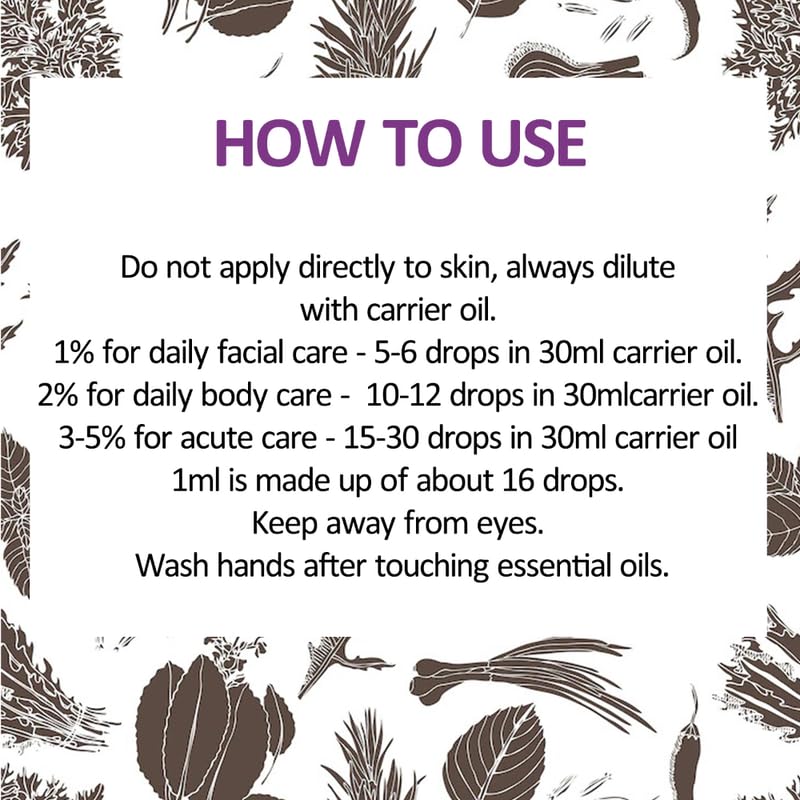 HOW TO USE

Do not apply directly to skin, always dilute with carrier oil.
1% for daily facial care - 5-6 drops in 30ml carrier oil.
2% for daily body care - 10-12 drops in 30mlcarrier oil.
3-5% for acute care - 15-30 drops in 30ml carrier oil
1ml is made up of about 16 drops.
Keep away from eyes.
Wash hands after touching essential oils.