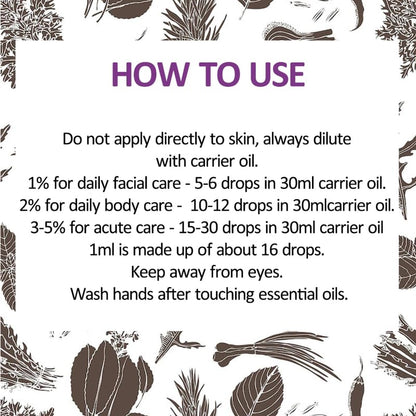 HOW TO USE

Do not apply directly to skin, always dilute with carrier oil.
1% for daily facial care - 5-6 drops in 30ml carrier oil.
2% for daily body care - 10-12 drops in 30mlcarrier oil.
3-5% for acute care - 15-30 drops in 30ml carrier oil
1ml is made up of about 16 drops.
Keep away from eyes.
Wash hands after touching essential oils.