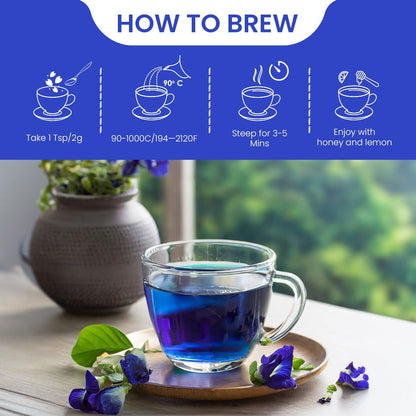 HOW TO BREW

Take 1 Tsp/2g

90° C

90-1000C/194–2120F

Steep for 3-5 Mins

Enjoy with honey and lemon