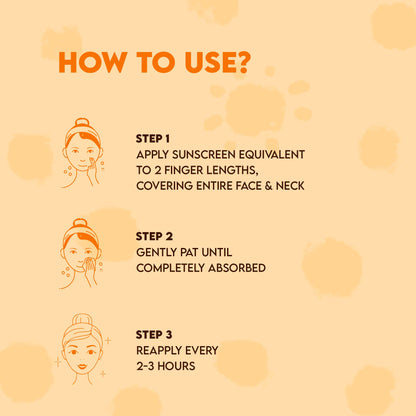 HOW TO USE?

STEP 1
APPLY SUNSCREEN EQUIVALENT TO 2 FINGER LENGTHS, COVERING ENTIRE FACE & NECK

STEP 2
GENTLY PAT UNTIL COMPLETELY ABSORBED

STEP 3
REAPPLY EVERY 2-3 HOURS