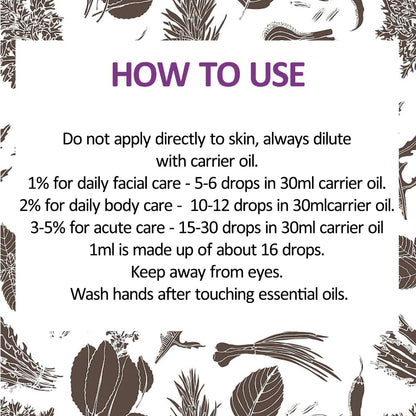 HOW TO USE

Do not apply directly to skin, always dilute with carrier oil.
1% for daily facial care - 5-6 drops in 30ml carrier oil.
2% for daily body care - 10-12 drops in 30mlcarrier oil.
3-5% for acute care - 15-30 drops in 30ml carrier oil
1ml is made up of about 16 drops.
Keep away from eyes.
Wash hands after touching essential oils.