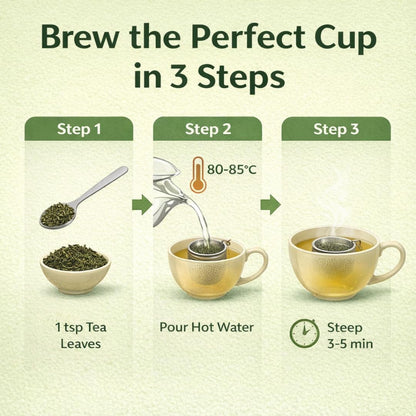 Brew the Perfect Cup in 3 Steps

Step 1

1 tsp Tea Leaves

Step 2

80-85°C

Pour Hot Water

Step 3

Steep 3-5 min