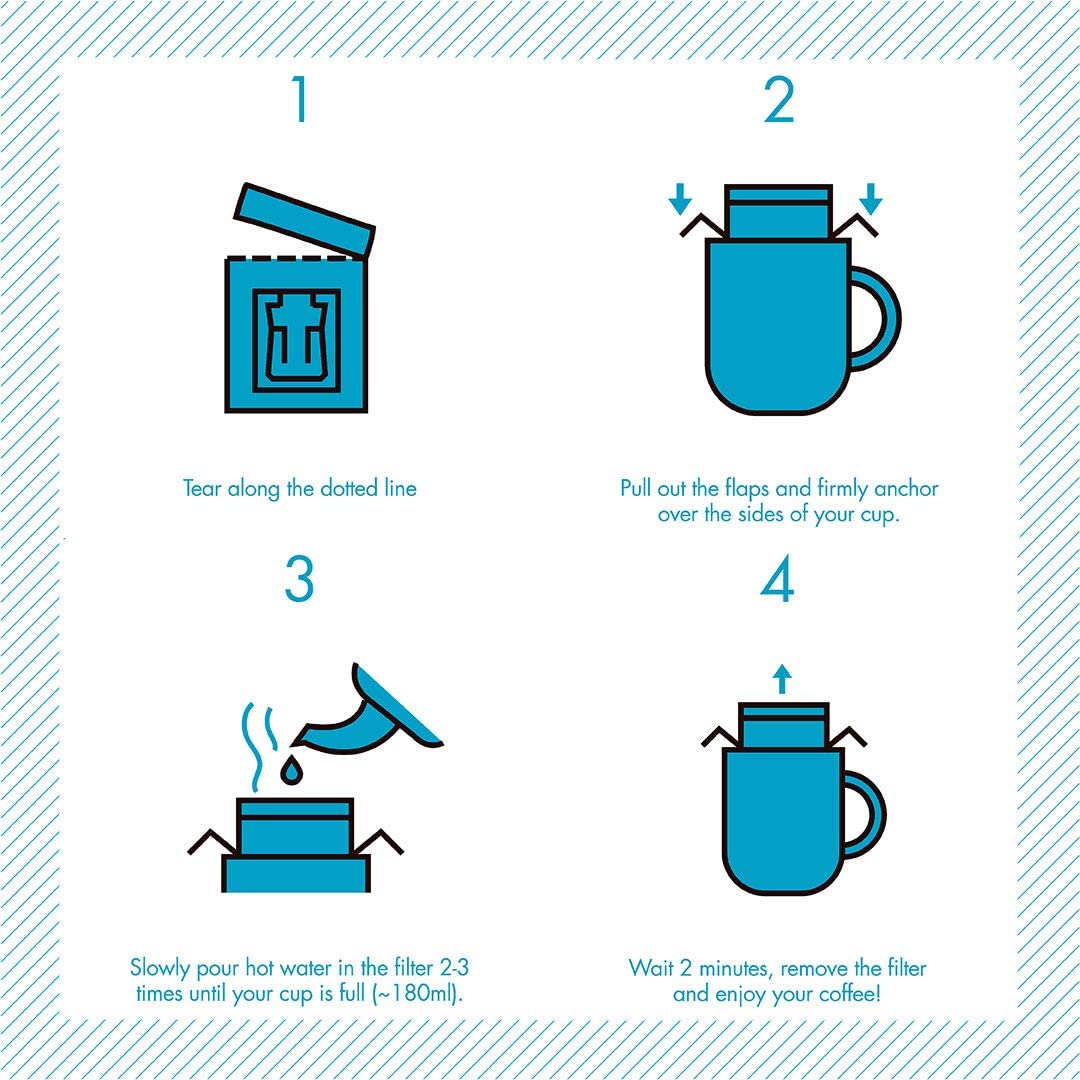 1

Tear along the dotted line

2

Pull out the flaps and firmly anchor over the sides of your cup.

3

Slowly pour hot water in the filter 2-3 times until your cup is full (~180ml).

4

Wait 2 minutes, remove the filter and enjoy your coffee!