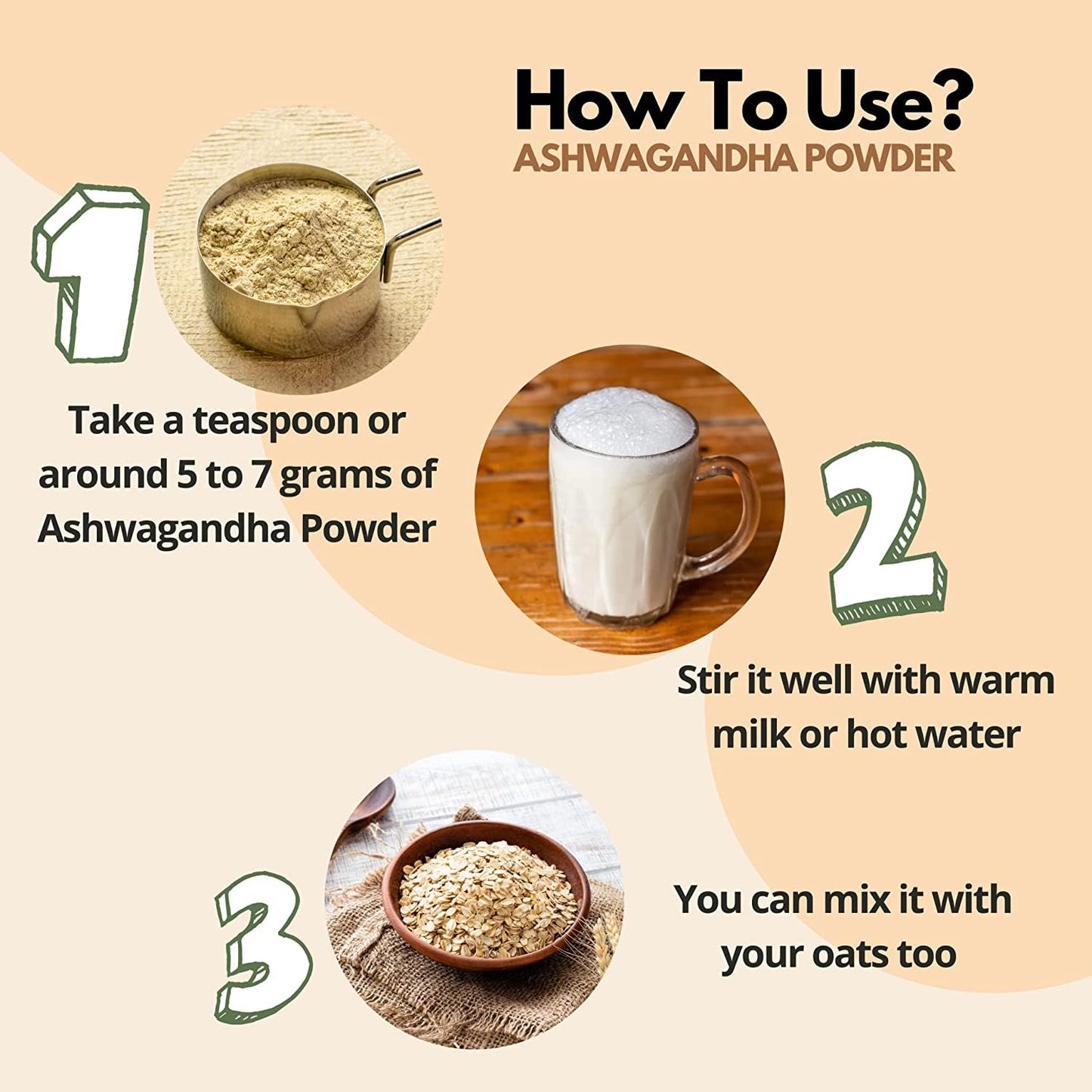 How To Use?
ASHWAGANDHA POWDER

1

Take a teaspoon or around 5 to 7 grams of Ashwagandha Powder

2

Stir it well with warm milk or hot water

3

You can mix it with your oats too