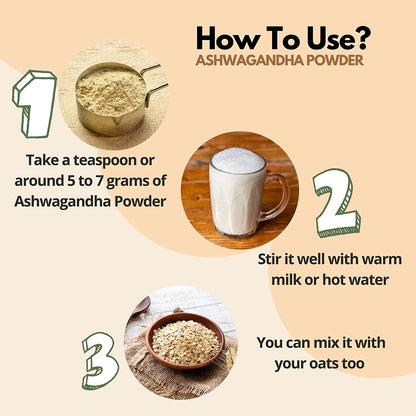 How To Use?
ASHWAGANDHA POWDER

1

Take a teaspoon or around 5 to 7 grams of Ashwagandha Powder

2

Stir it well with warm milk or hot water

3

You can mix it with your oats too