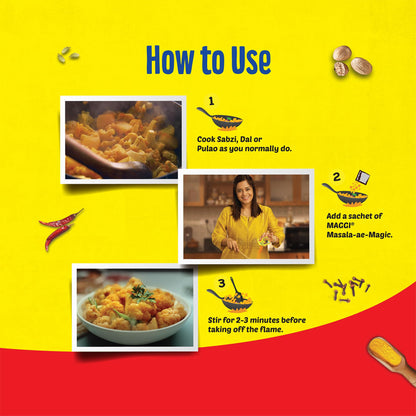 How to Use

1

Cook Sabzi, Dal or Pulao as you normally do.

2

Add a sachet of MAGGI® Masala-ae-Magic.

3

Stir for 2-3 minutes before taking off the flame.