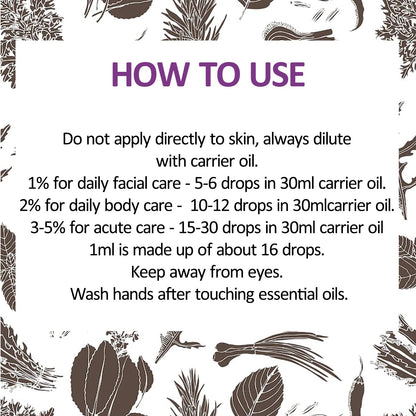 HOW TO USE

Do not apply directly to skin, always dilute with carrier oil.
1% for daily facial care - 5-6 drops in 30ml carrier oil.
2% for daily body care - 10-12 drops in 30mlcarrier oil.
3-5% for acute care - 15-30 drops in 30ml carrier oil
1ml is made up of about 16 drops.
Keep away from eyes.
Wash hands after touching essential oils.