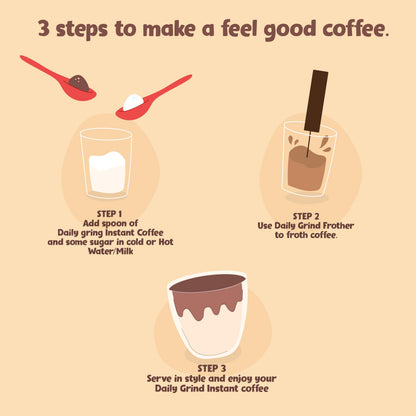 3 steps to make a feel good coffee.

STEP 1
Add spoon of
Daily gring Instant Coffee
and some sugar in cold or Hot
Water/Milk

STEP 2
Use Daily Grind Frother
to froth coffee.

STEP 3
Serve in style and enjoy your
Daily Grind Instant coffee