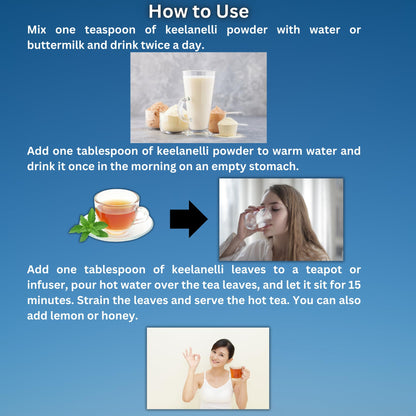 How to Use

Mix one teaspoon of keelanelli powder with water or buttermilk and drink twice a day.

Add one tablespoon of keelanelli powder to warm water and drink it once in the morning on an empty stomach.

Add one tablespoon of keelanelli leaves to a teapot or infuser, pour hot water over the tea leaves, and let it sit for 15 minutes. Strain the leaves and serve the hot tea. You can also add lemon or honey.