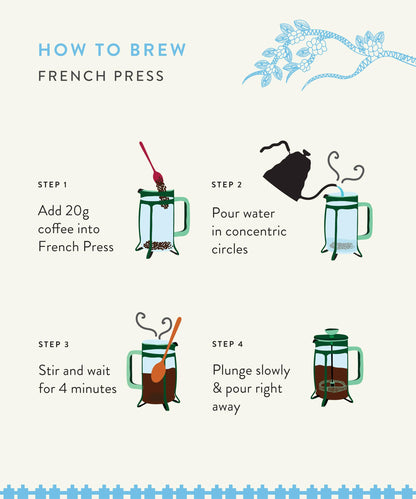 HOW TO BREW
FRENCH PRESS

STEP 1
Add 20g coffee into French Press

STEP 2
Pour water in concentric circles

STEP 3
Stir and wait for 4 minutes

STEP 4
Plunge slowly & pour right away