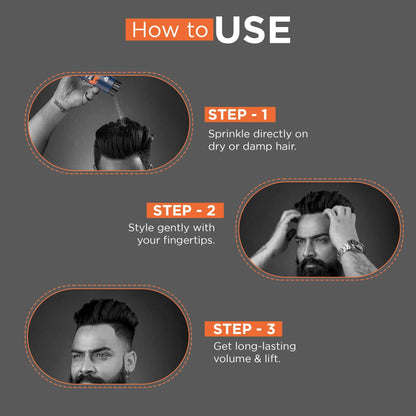 How to USE

STEP - 1
Sprinkle directly on dry or damp hair.

STEP - 2
Style gently with your fingertips.

STEP - 3
Get long-lasting volume & lift.