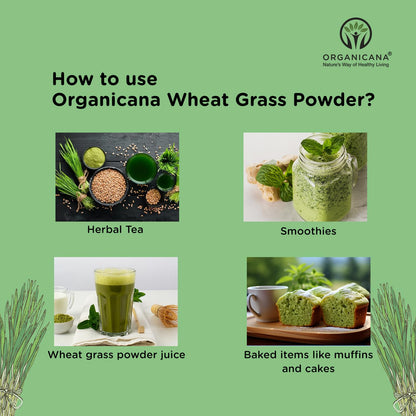 ORGANICANA®
Nature's Way of Healthy Living

How to use
Organicana Wheat Grass Powder?

Herbal Tea

Smoothies

Wheat grass powder juice

Baked items like muffins and cakes