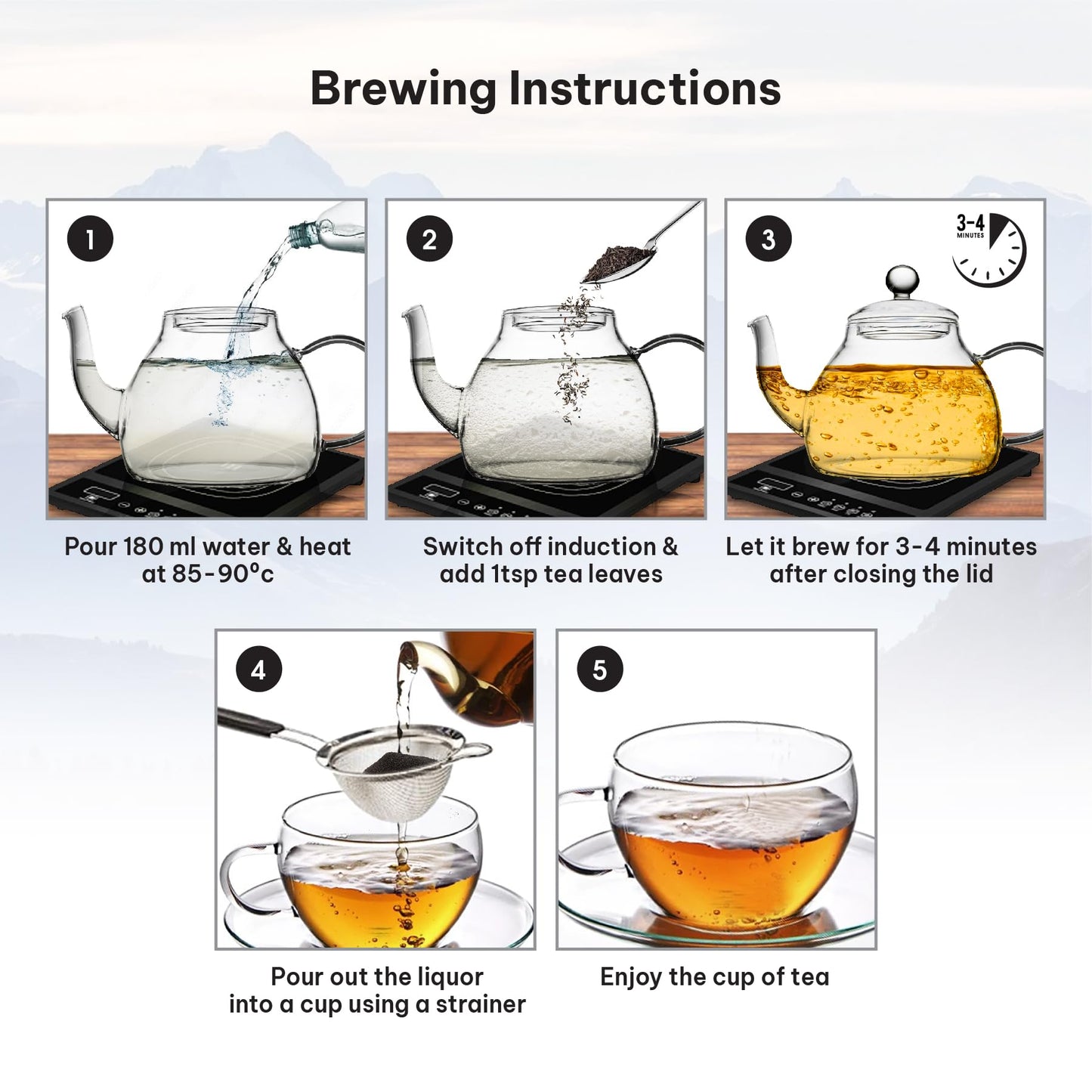 Brewing Instructions

1

Pour 180 ml water & heat at 85-90°c

2

Switch off induction & add 1tsp tea leaves

3

3-4 MINUTES

Let it brew for 3-4 minutes after closing the lid

4

Pour out the liquor into a cup using a strainer

5

Enjoy the cup of tea