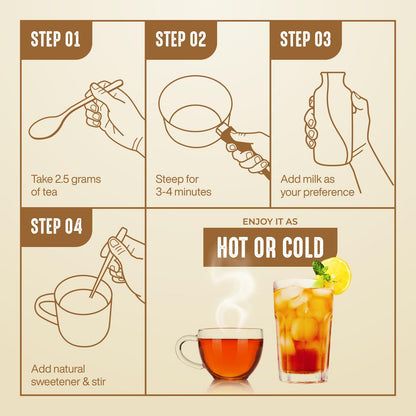 STEP 01

Take 2.5 grams of tea

STEP 02

Steep for 3-4 minutes

STEP 03

Add milk as your preference

STEP 04

Add natural sweetener & stir

ENJOY IT AS

HOT OR COLD