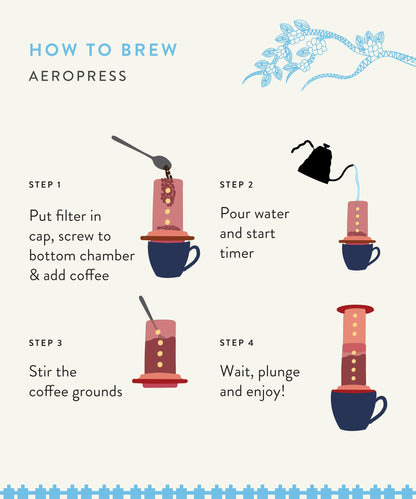 HOW TO BREW
AEROPRESS

STEP 1

Put filter in cap, screw to bottom chamber & add coffee

STEP 2

Pour water and start timer

STEP 3

Stir the coffee grounds

STEP 4

Wait, plunge and enjoy!