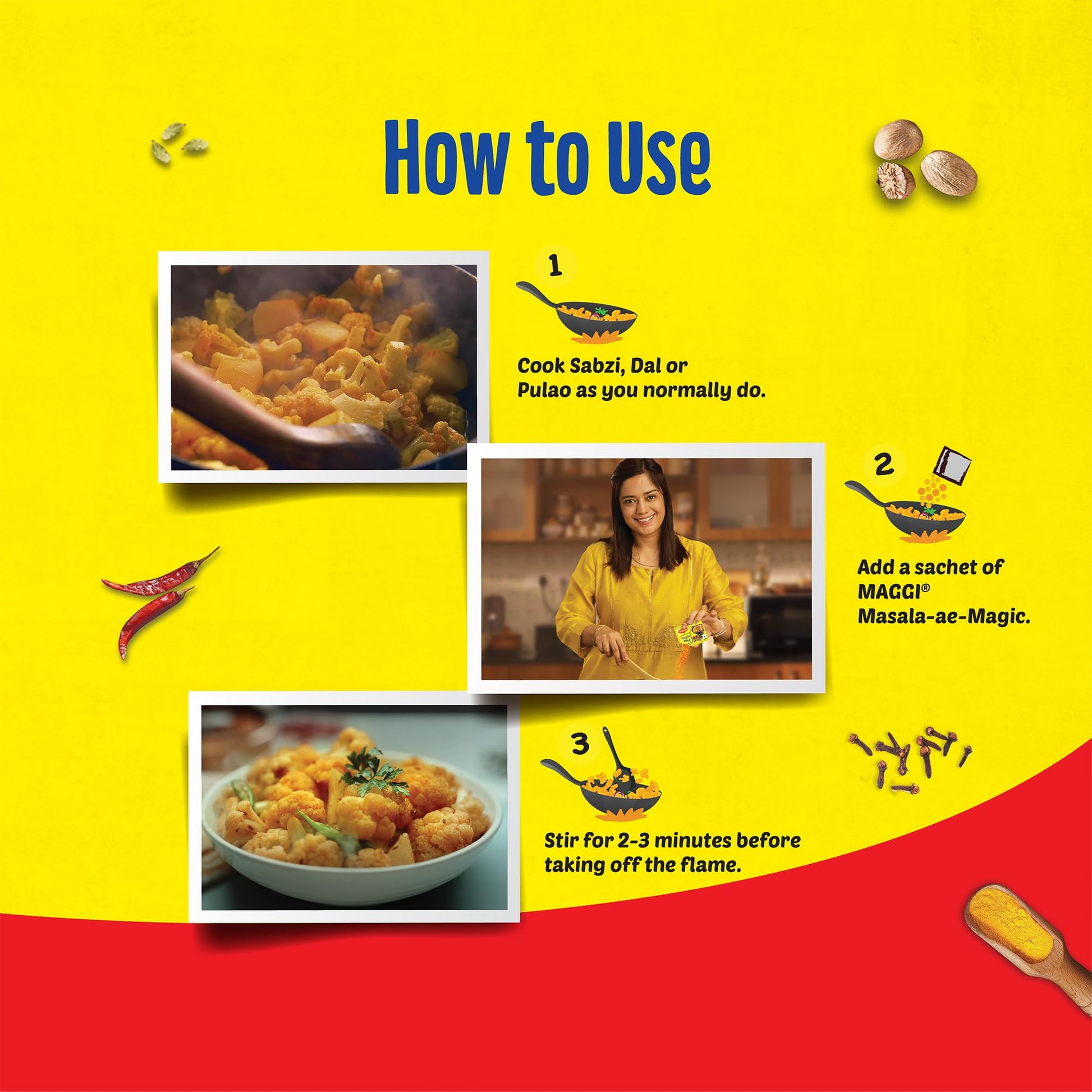 How to Use

1

Cook Sabzi, Dal or Pulao as you normally do.

2

Add a sachet of MAGGI® Masala-ae-Magic.

3

Stir for 2-3 minutes before taking off the flame.