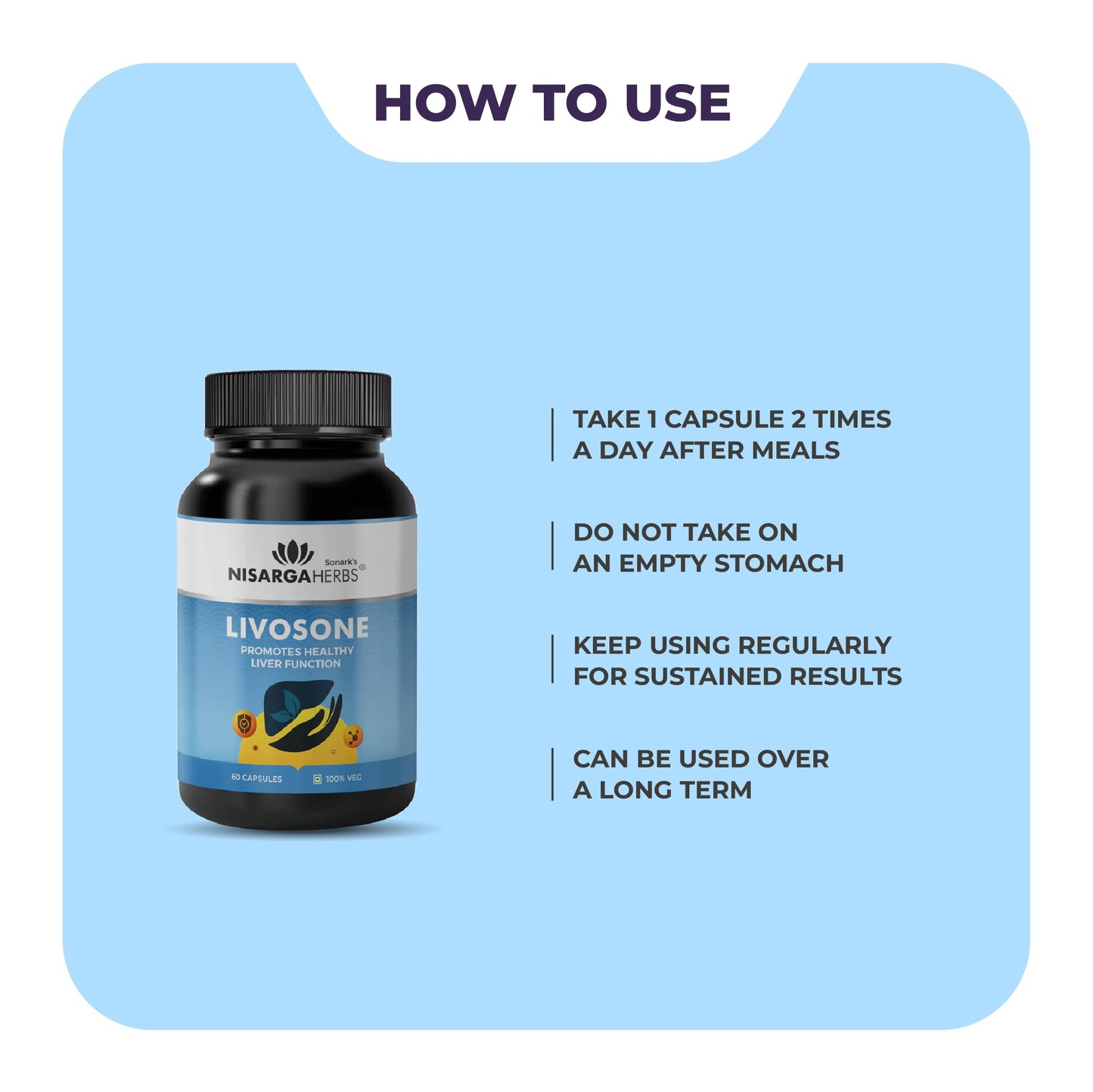 HOW TO USE

Sonark's
NISARGAHERBS®

LIVOSONE
PROMOTES HEALTHY LIVER FUNCTION

60 CAPSULES
100% VEG

TAKE 1 CAPSULE 2 TIMES A DAY AFTER MEALS

DO NOT TAKE ON AN EMPTY STOMACH

KEEP USING REGULARLY FOR SUSTAINED RESULTS

CAN BE USED OVER A LONG TERM