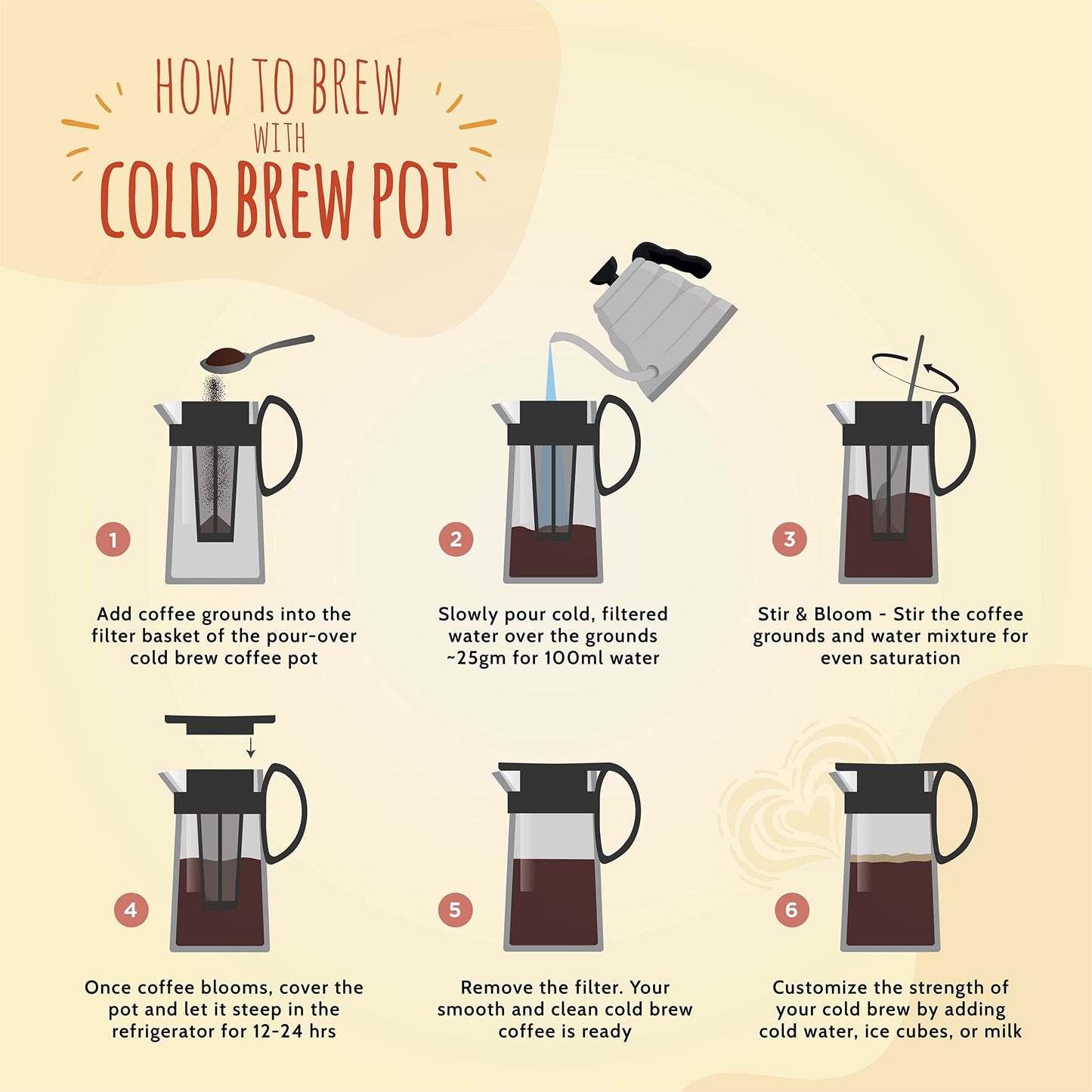 HOW TO BREW
WITH
COLD BREW POT

1

Add coffee grounds into the filter basket of the pour-over cold brew coffee pot

2

Slowly pour cold, filtered water over the grounds ~25gm for 100ml water

3

Stir & Bloom - Stir the coffee grounds and water mixture for even saturation

4

Once coffee blooms, cover the pot and let it steep in the refrigerator for 12-24 hrs

5

Remove the filter. Your smooth and clean cold brew coffee is ready

6

Customize the strength of your cold brew by adding cold water, ice cubes, or milk