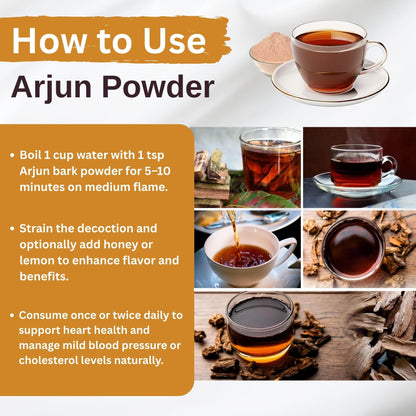 How to Use
Arjun Powder

• Boil 1 cup water with 1 tsp Arjun bark powder for 5–10 minutes on medium flame.

• Strain the decoction and optionally add honey or lemon to enhance flavor and benefits.

• Consume once or twice daily to support heart health and manage mild blood pressure or cholesterol levels naturally.